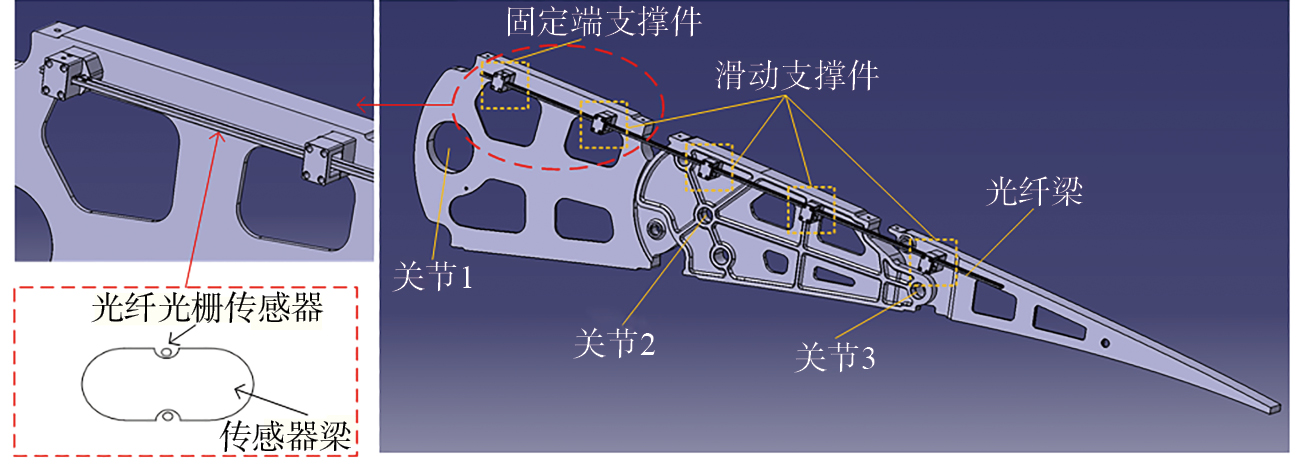 固定端支撑件

滑动支撑件

光纤梁

关节1

关节2

关节3

光纤光栅传感器

传感器梁