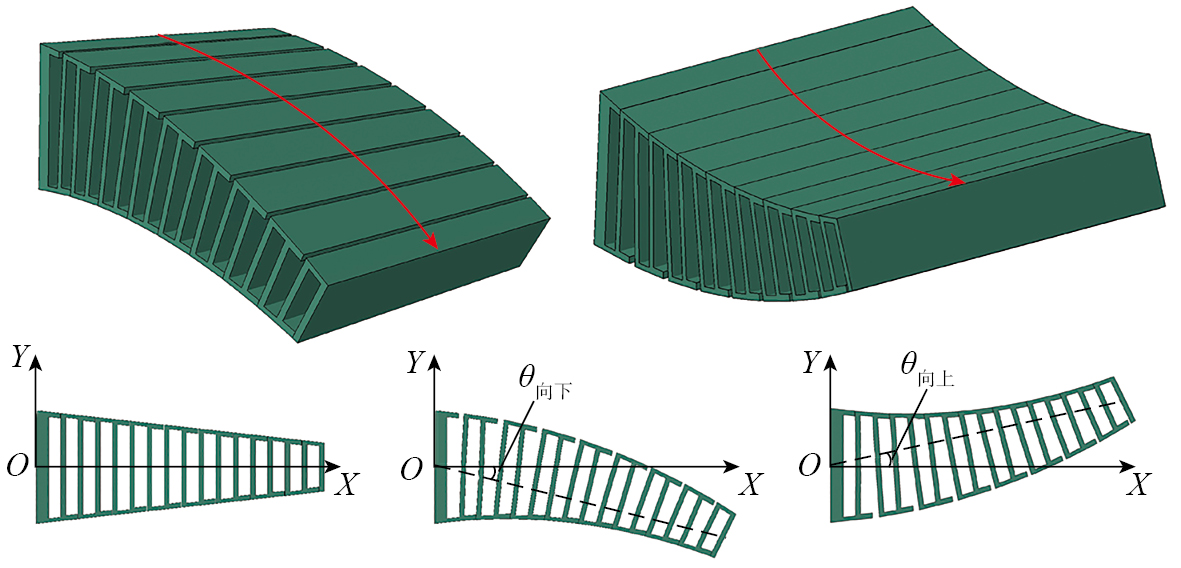 $Y$
$O$
$X$

$Y$
$\theta_{向下}$
$O$
$X$

$Y$
$\theta_{向上}$
$O$
$X$