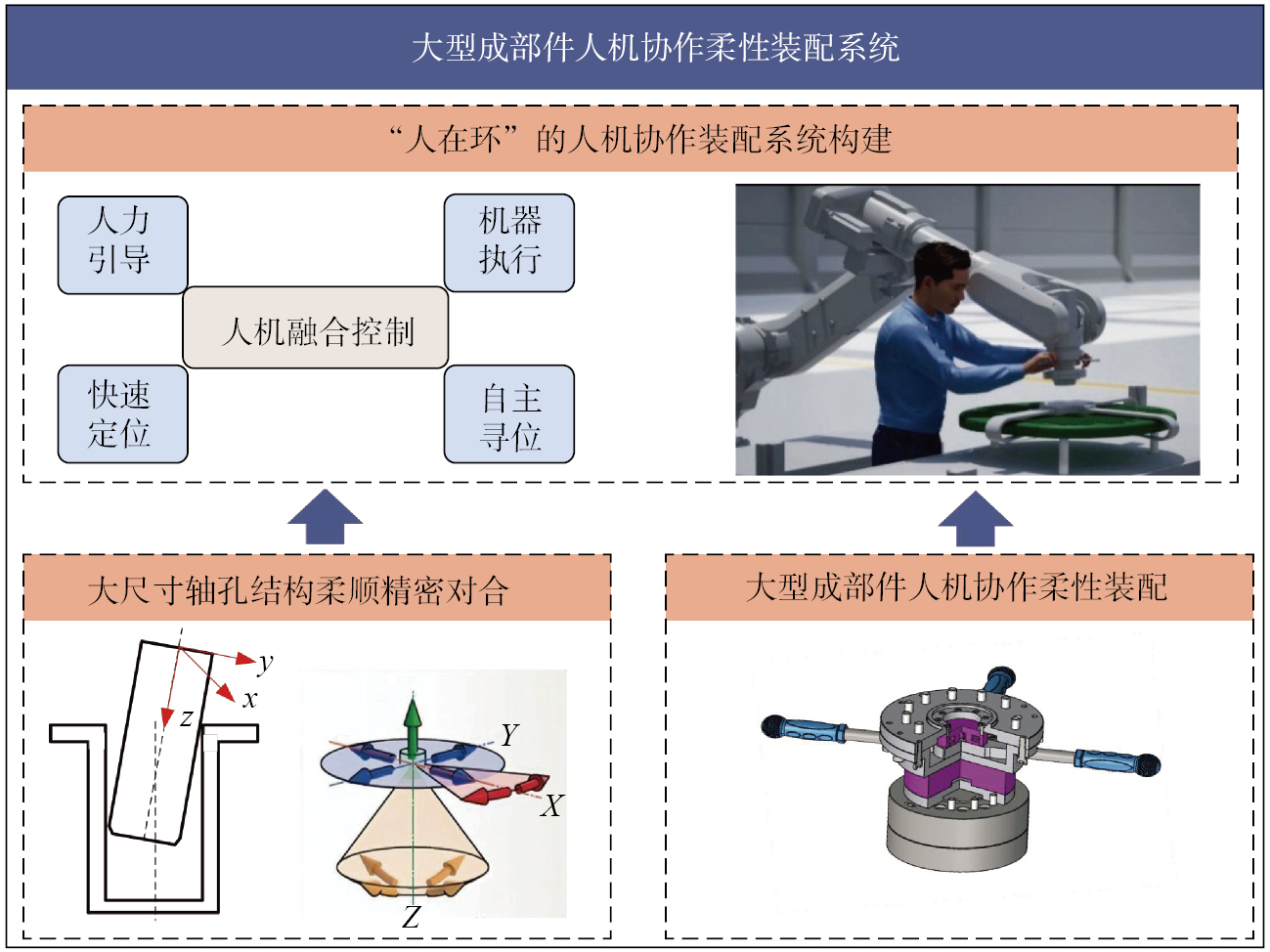 大型成部件人机协作柔性装配系统

“人在环”的人机协作装配系统构建

人力引导

机器执行

人机融合控制

快速定位

自主寻位

大尺寸轴孔结构柔顺精密对合

大型成部件人机协作柔性装配

$y$
$x$
$z$

$Y$
$X$
$Z$