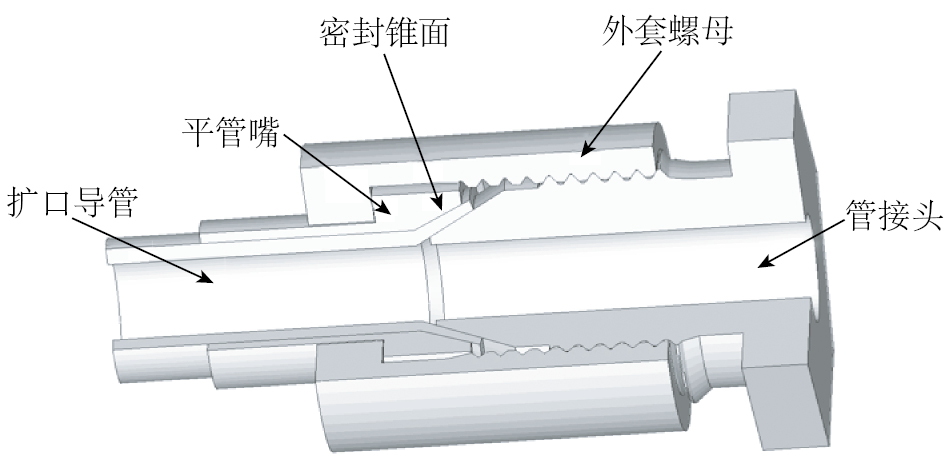 密封锥面

外套螺母

平管嘴

扩口导管

管接头