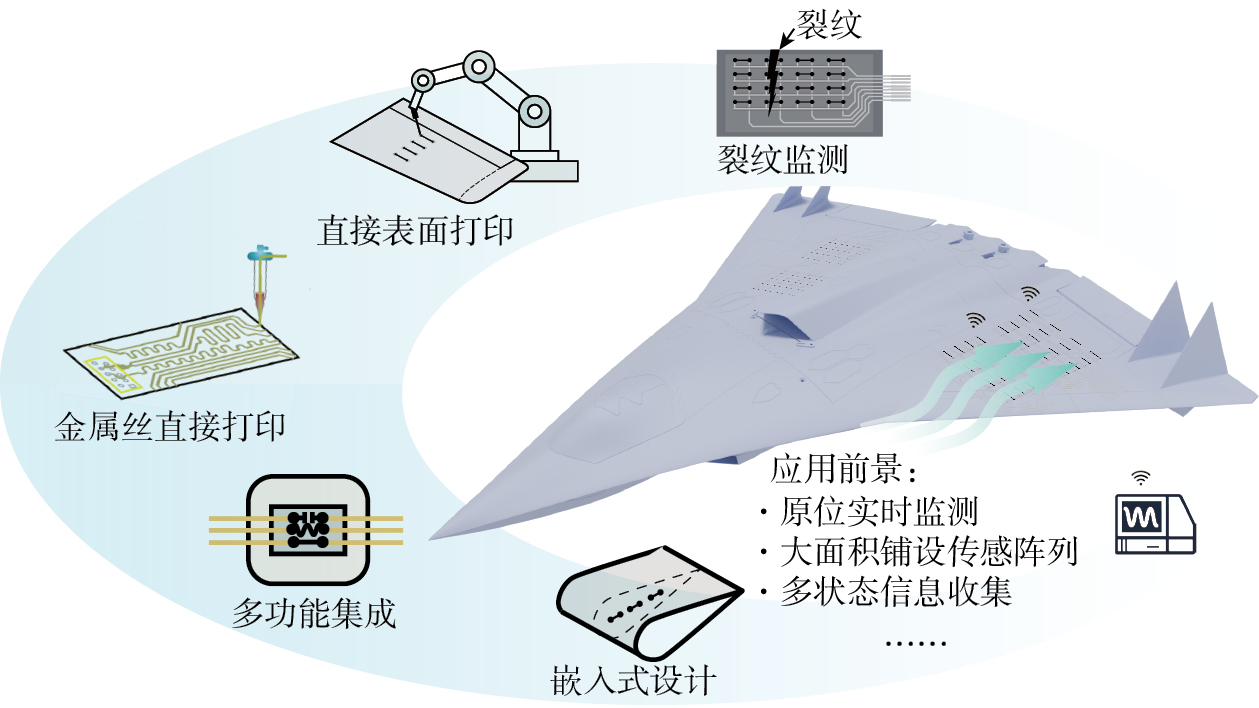 裂纹

裂纹监测

直接表面打印

金属丝直接打印

多功能集成

嵌入式设计

应用前景：
· 原位实时监测
· 大面积铺设传感阵列
· 多状态信息收集
……