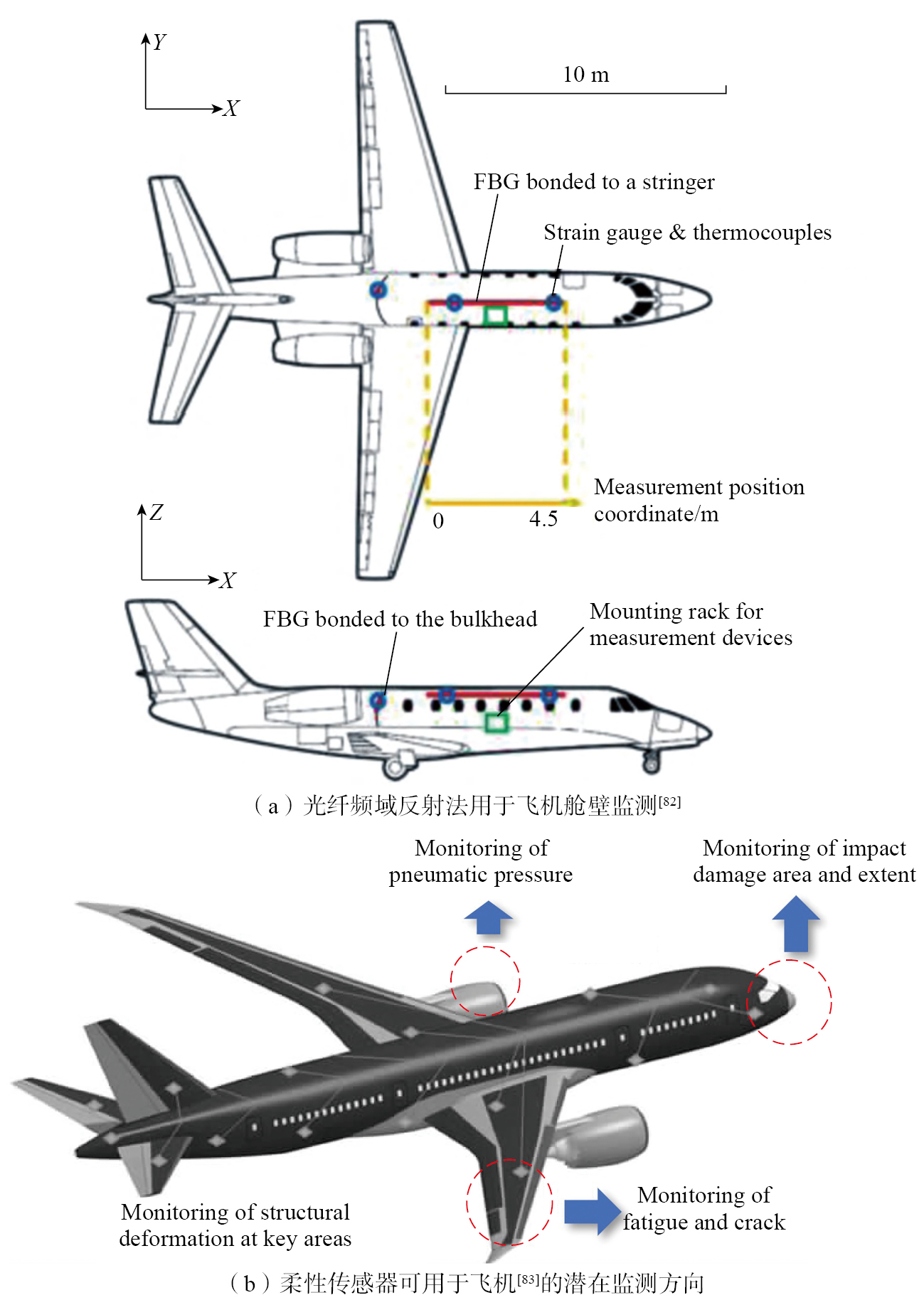 Y

X

10 m

FBG bonded to a stringer

Strain gauge & thermocouples

Measurement position coordinate/m

0

4.5

Z

X

FBG bonded to the bulkhead

Mounting rack for measurement devices

（a）光纤频域反射法用于飞机舱壁监测$^{[82]}$

Monitoring of pneumatic pressure

Monitoring of impact damage area and extent

Monitoring of structural deformation at key areas

Monitoring of fatigue and crack

（b）柔性传感器可用于飞机$^{[83]}$的潜在监测方向