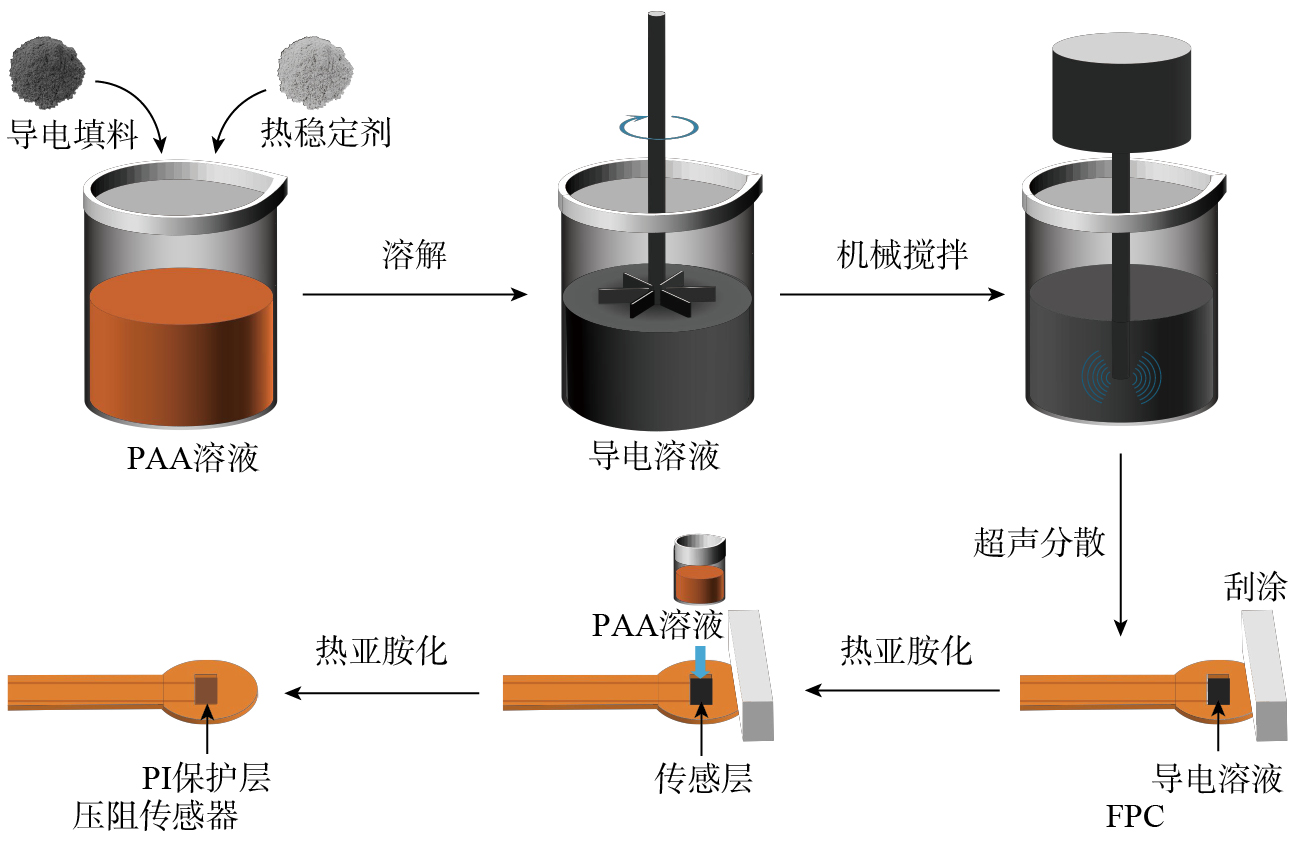 导电填料
热稳定剂
PAA溶液
溶解
导电溶液
机械搅拌
超声分散
刮涂
导电溶液
FPC
热亚胺化
PAA溶液
传感层
热亚胺化
PI保护层
压阻传感器