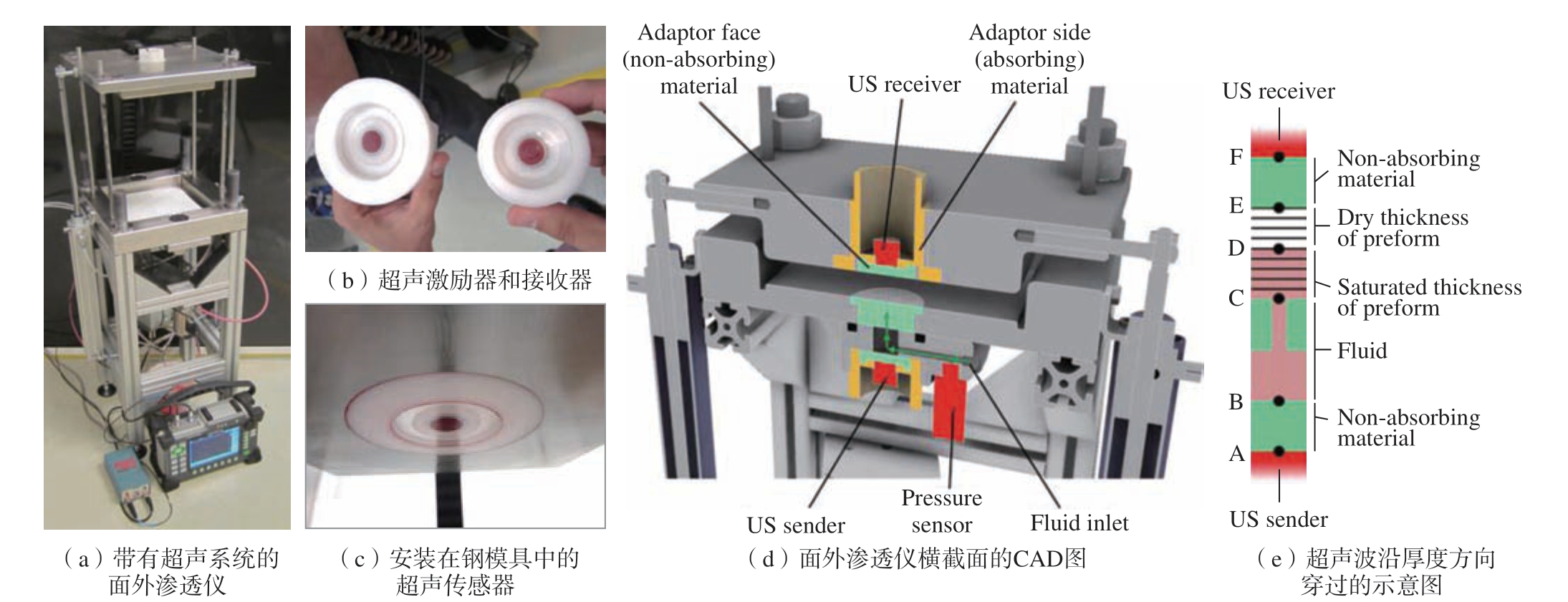 （a）带有超声系统的面外渗透仪

（b）超声激励器和接收器

（c）安装在钢模具中的超声传感器

Adaptor face (non-absorbing) material

US receiver

Adaptor side (absorbing) material

US sender

Pressure sensor

Fluid inlet

（d）面外渗透仪横截面的CAD图

US receiver

F

E

D

C

B

A

Non-absorbing material

Dry thickness of preform

Saturated thickness of preform

Fluid

Non-absorbing material

US sender

（e）超声波沿厚度方向穿过的示意图