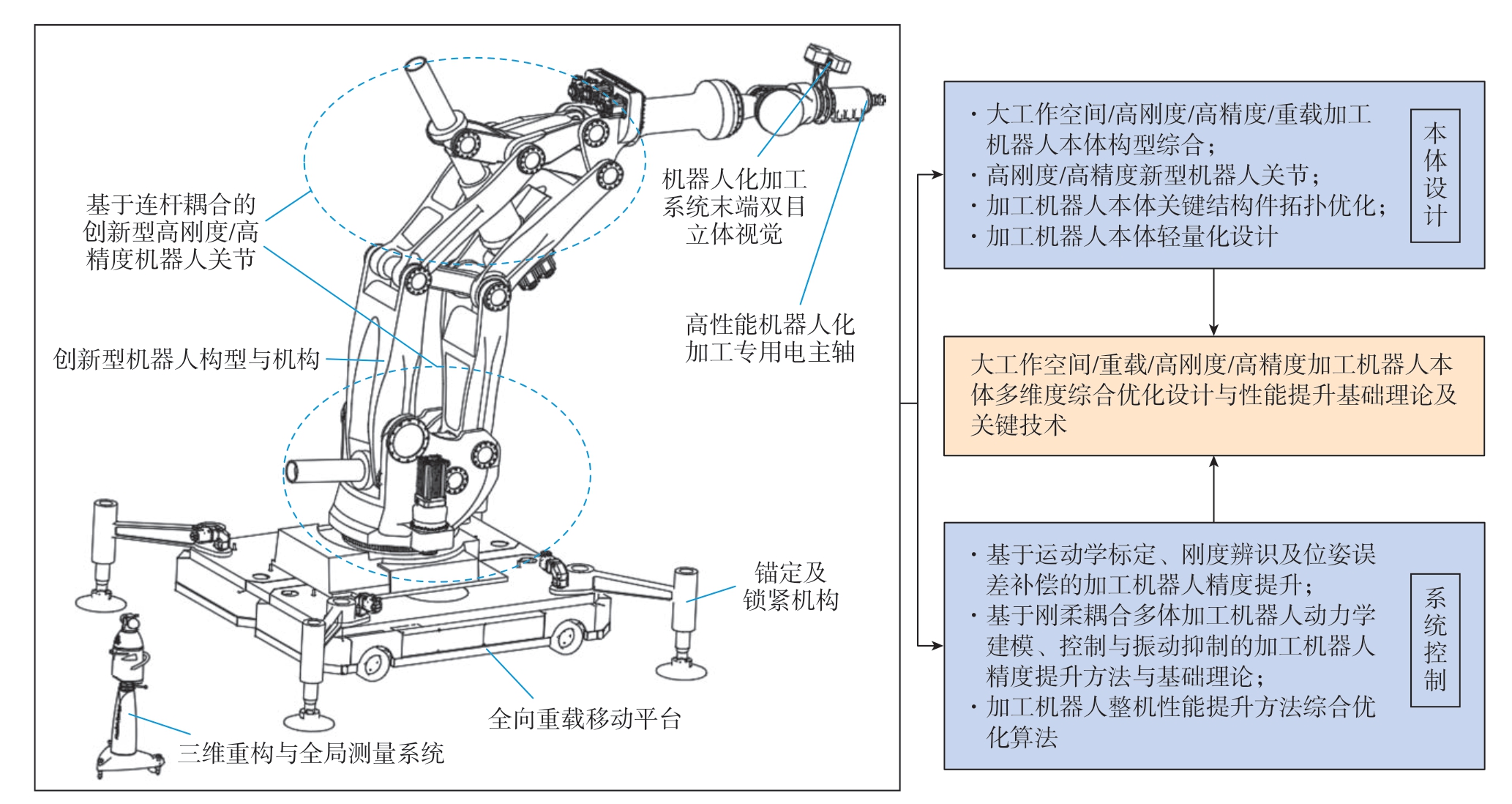 基于连杆耦合的创新型高刚度/高精度机器人关节

机器人化加工系统末端双目立体视觉

高性能机器人化加工专用电主轴

创新型机器人构型与机构

锚定及锁紧机构

全向重载移动平台

三维重构与全局测量系统

· 大工作空间/高刚度/高精度/重载加工机器人本体构型综合；
· 高刚度/高精度新型机器人关节；
· 加工机器人本体关键结构件拓扑优化；
· 加工机器人本体轻量化设计

本体设计

大工作空间/重载/高刚度/高精度加工机器人本体多维度综合优化设计与性能提升基础理论及关键技术

· 基于运动学标定、刚度辨识及位姿误差补偿的加工机器人精度提升；
· 基于刚柔耦合多体加工机器人动力学建模、控制与振动抑制的加工机器人精度提升方法与基础理论；
· 加工机器人整机性能提升方法综合优化算法

系统控制